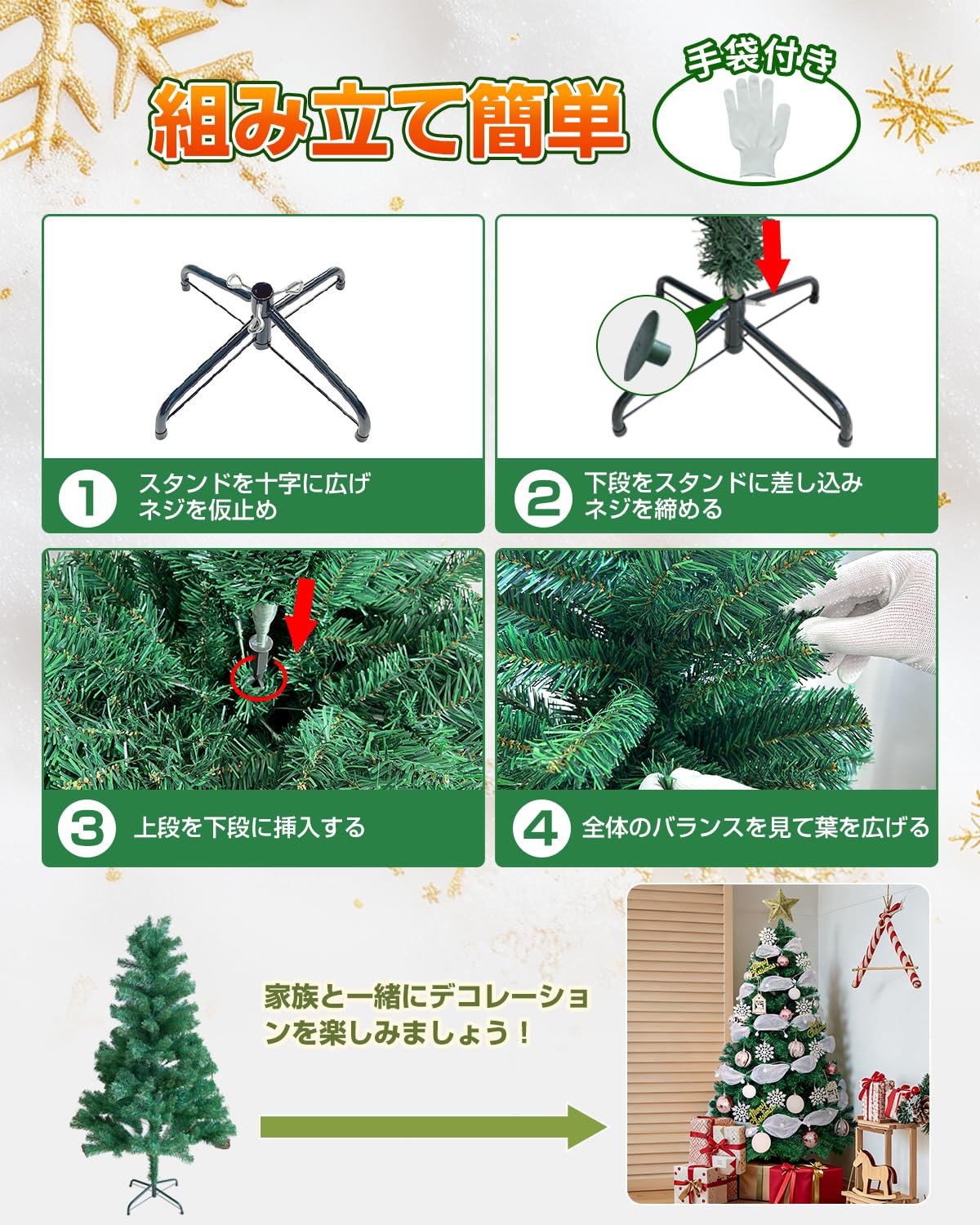 組み立て簡単

手袋付き

1 スタンドを十字に広げ ネジを仮止め

2 下段をスタンドに差し込み ネジを締める

3 上段を下段に挿入する

4 全体のバランスを見て葉を広げる

家族と一緒にデコレーションを楽しみましょう！